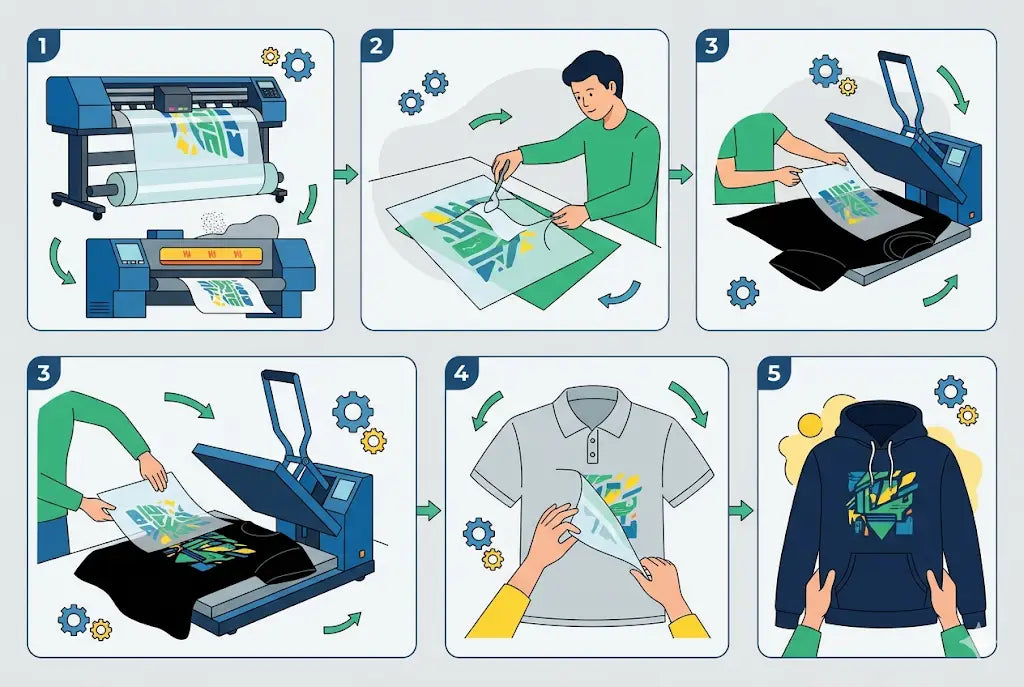 1

2

3

3

4

5