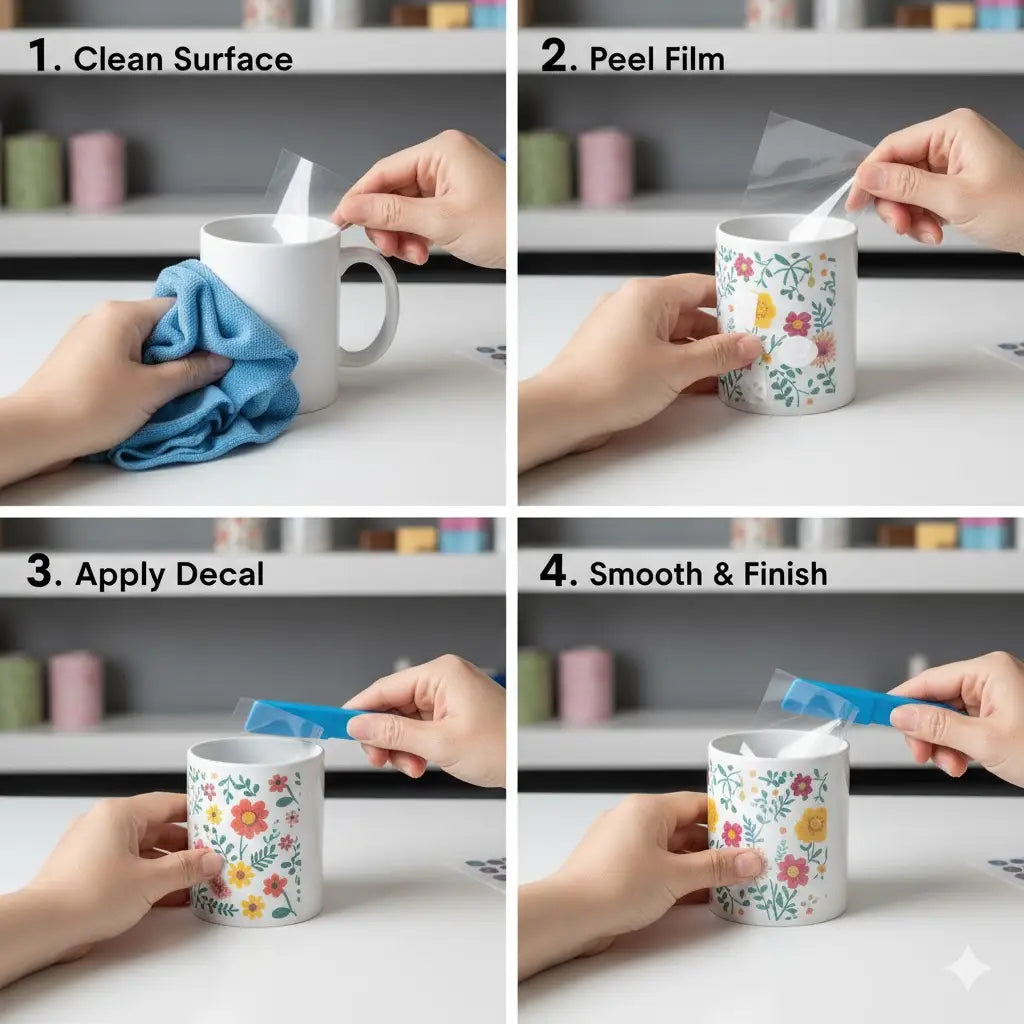 1. Clean Surface

2. Peel Film

3. Apply Decal

4. Smooth & Finish