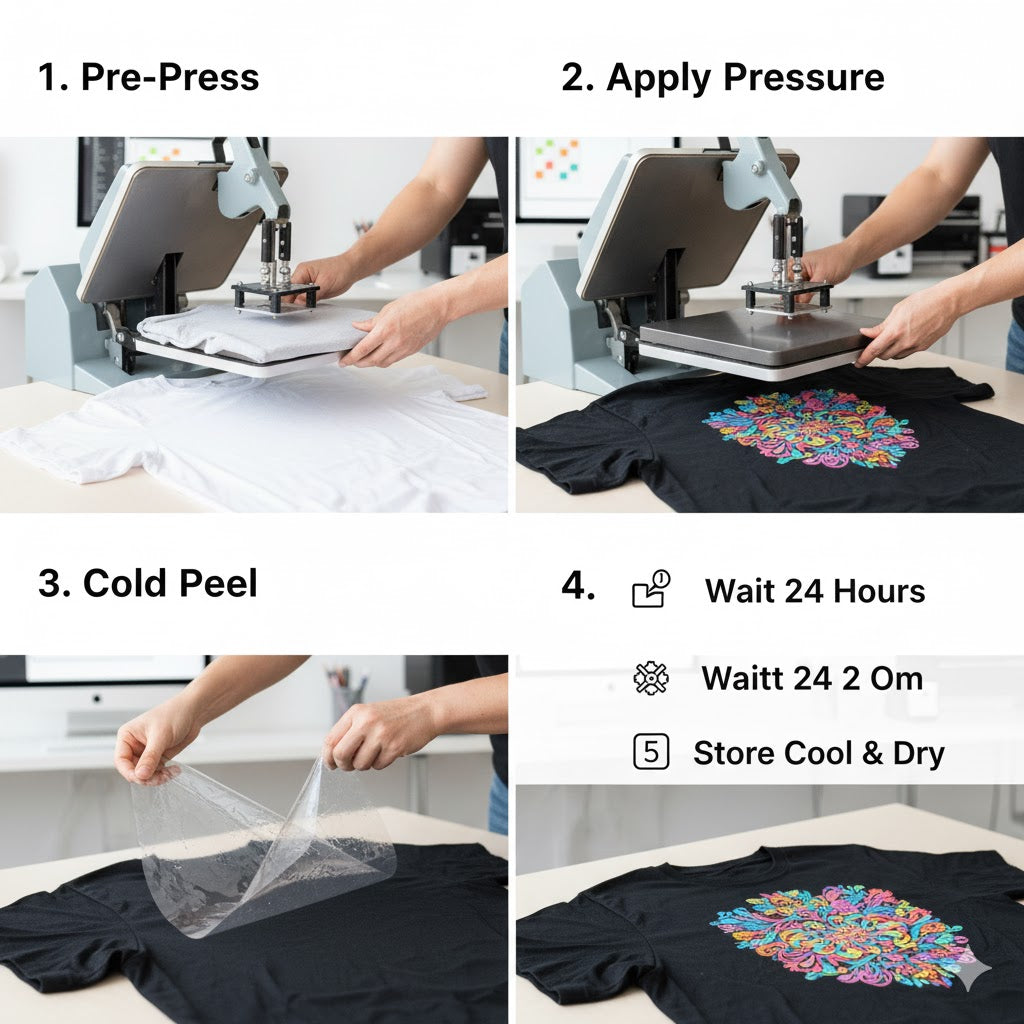 1. Pre-Press

2. Apply Pressure

3. Cold Peel

4. Wait 24 Hours

Waitt 24 2 Om

5 Store Cool & Dry